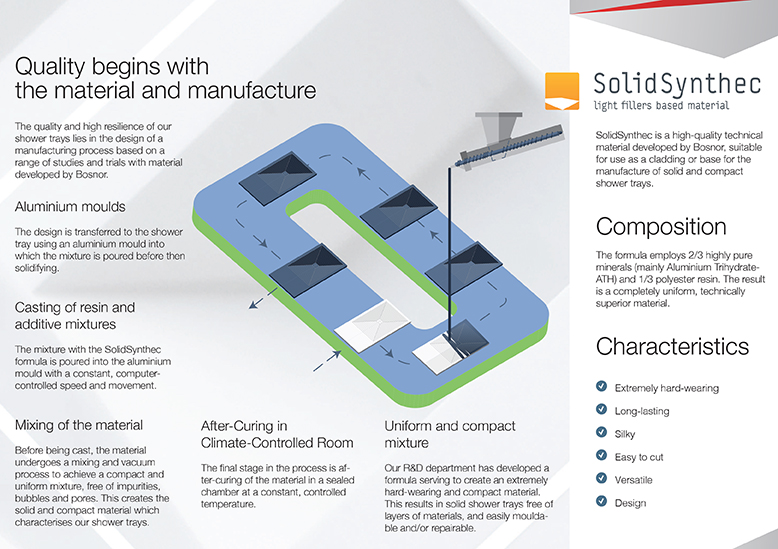 Quality begins with the material and manufacture

The quality and high resilience of our shower trays lies in the design of a manufacturing process based on a range of studies and trials with material developed by Bosnor.

Aluminium moulds

The design is transferred to the shower tray using an aluminium mould into which the mixture is poured before then solidifying.

Casting of resin and additive mixtures

The mixture with the SolidSynthec formula is poured into the aluminium mould with a constant, computer-controlled speed and movement.

Mixing of the material

Before being cast, the material undergoes a mixing and vacuum process to achieve a compact and uniform mixture, free of impurities, bubbles and pores. This creates the solid and compact material which characterises our shower trays.

After-Curing in Climate-Controlled Room

The final stage in the process is after-curing of the material in a sealed chamber at a constant, controlled temperature.

Uniform and compact mixture

Our R&D department has developed a formula serving to create an extremely hard-wearing and compact material. This results in solid shower trays free of layers of materials, and easily mouldable and/or repairable.

SolidSynthec
light fillers based material

SolidSynthec is a high-quality technical material developed by Bosnor, suitable for use as a cladding or base for the manufacture of solid and compact shower trays.

Composition

The formula employs 2/3 highly pure minerals (mainly Aluminium Trihydrate-ATH) and 1/3 polyester resin. The result is a completely uniform, technically superior material.

Characteristics

Extremely hard-wearing
Long-lasting
Silky
Easy to cut
Versatile
Design